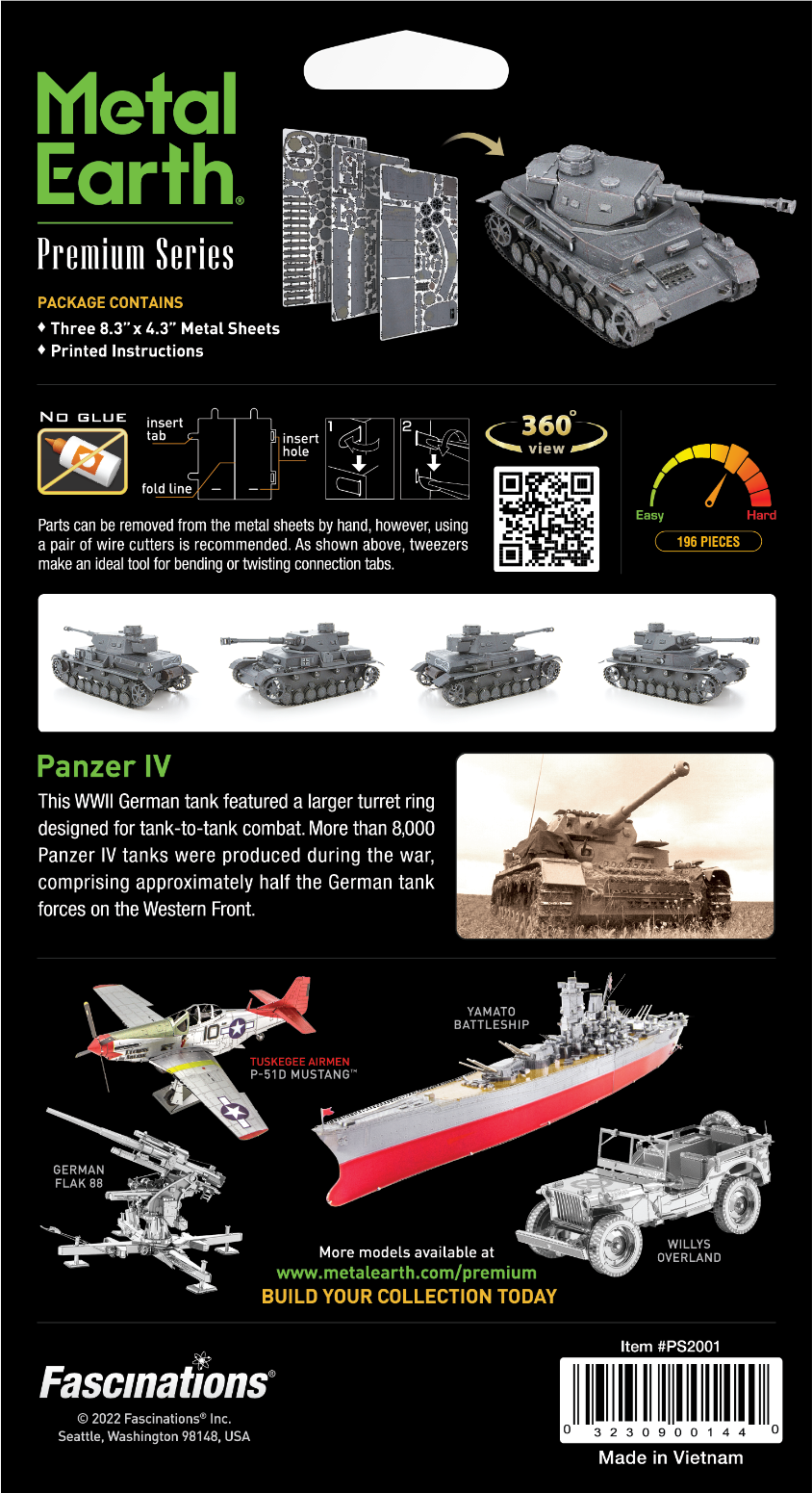 Metal Earth®

Premium Series

PACKAGE CONTAINS
♦ Three 8.3" x 4.3" Metal Sheets
♦ Printed Instructions

NO GLUE

insert tab

insert hole

fold line

1

2

360° view

Easy

Hard

196 PIECES

Parts can be removed from the metal sheets by hand, however, using a pair of wire cutters is recommended. As shown above, tweezers make an ideal tool for bending or twisting connection tabs.

Panzer IV

This WWII German tank featured a larger turret ring designed for tank-to-tank combat. More than 8,000 Panzer IV tanks were produced during the war, comprising approximately half the German tank forces on the Western Front.

TUSKEGEE AIRMEN
P-51D MUSTANG™

YAMATO BATTLESHIP

GERMAN FLAK 88

WILLYS OVERLAND

More models available at
www.metalearth.com/premium
BUILD YOUR COLLECTION TODAY

Fascinations®

© 2022 Fascinations® Inc.
Seattle, Washington 98148, USA

Item #PS2001

0 32309 00144 0

Made in Vietnam